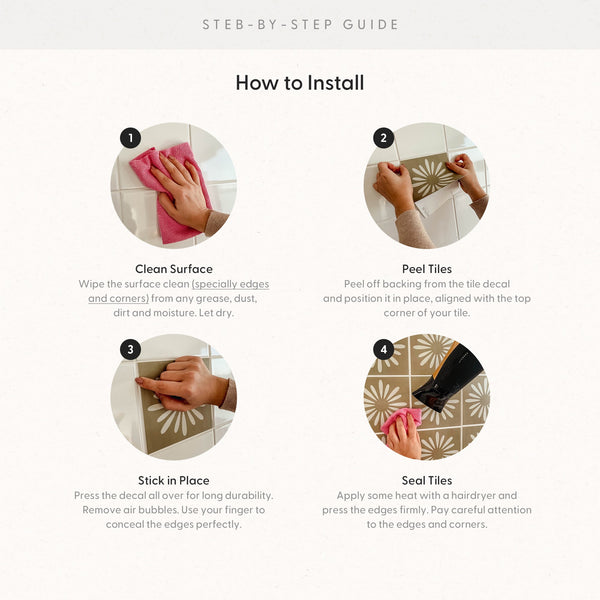 STEB-BY-STEP GUIDE

How to Install

1

Clean Surface
Wipe the surface clean (specially edges and corners) from any grease, dust, dirt and moisture. Let dry.

2

Peel Tiles
Peel off backing from the tile decal and position it in place, aligned with the top corner of your tile.

3

Stick in Place
Press the decal all over for long durability. Remove air bubbles. Use your finger to conceal the edges perfectly.

4

Seal Tiles
Apply some heat with a hairdryer and press the edges firmly. Pay careful attention to the edges and corners.