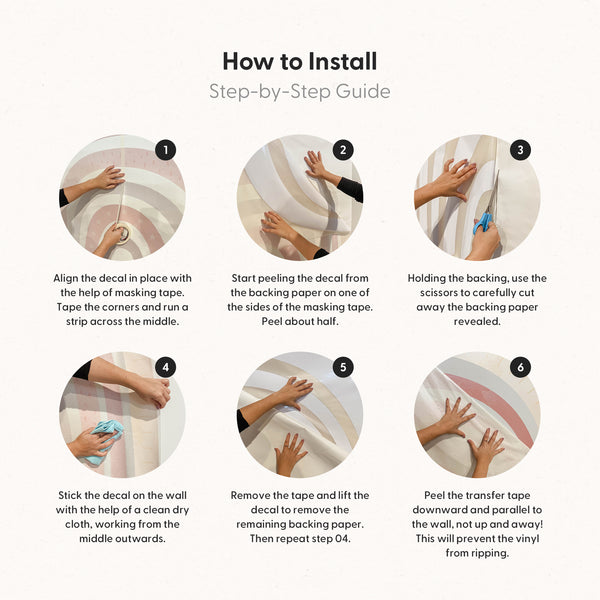 How to Install
Step-by-Step Guide

1
Align the decal in place with the help of masking tape. Tape the corners and run a strip across the middle.

2
Start peeling the decal from the backing paper on one of the sides of the masking tape. Peel about half.

3
Holding the backing, use the scissors to carefully cut away the backing paper revealed.

4
Stick the decal on the wall with the help of a clean dry cloth, working from the middle outwards.

5
Remove the tape and lift the decal to remove the remaining backing paper. Then repeat step 04.

6
Peel the transfer tape downward and parallel to the wall, not up and away! This will prevent the vinyl from ripping.