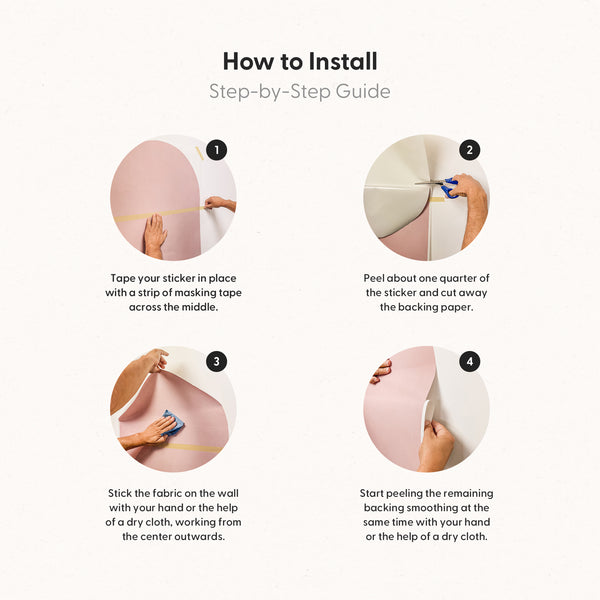 How to Install
Step-by-Step Guide

1
Tape your sticker in place with a strip of masking tape across the middle.

2
Peel about one quarter of the sticker and cut away the backing paper.

3
Stick the fabric on the wall with your hand or the help of a dry cloth, working from the center outwards.

4
Start peeling the remaining backing smoothing at the same time with your hand or the help of a dry cloth.