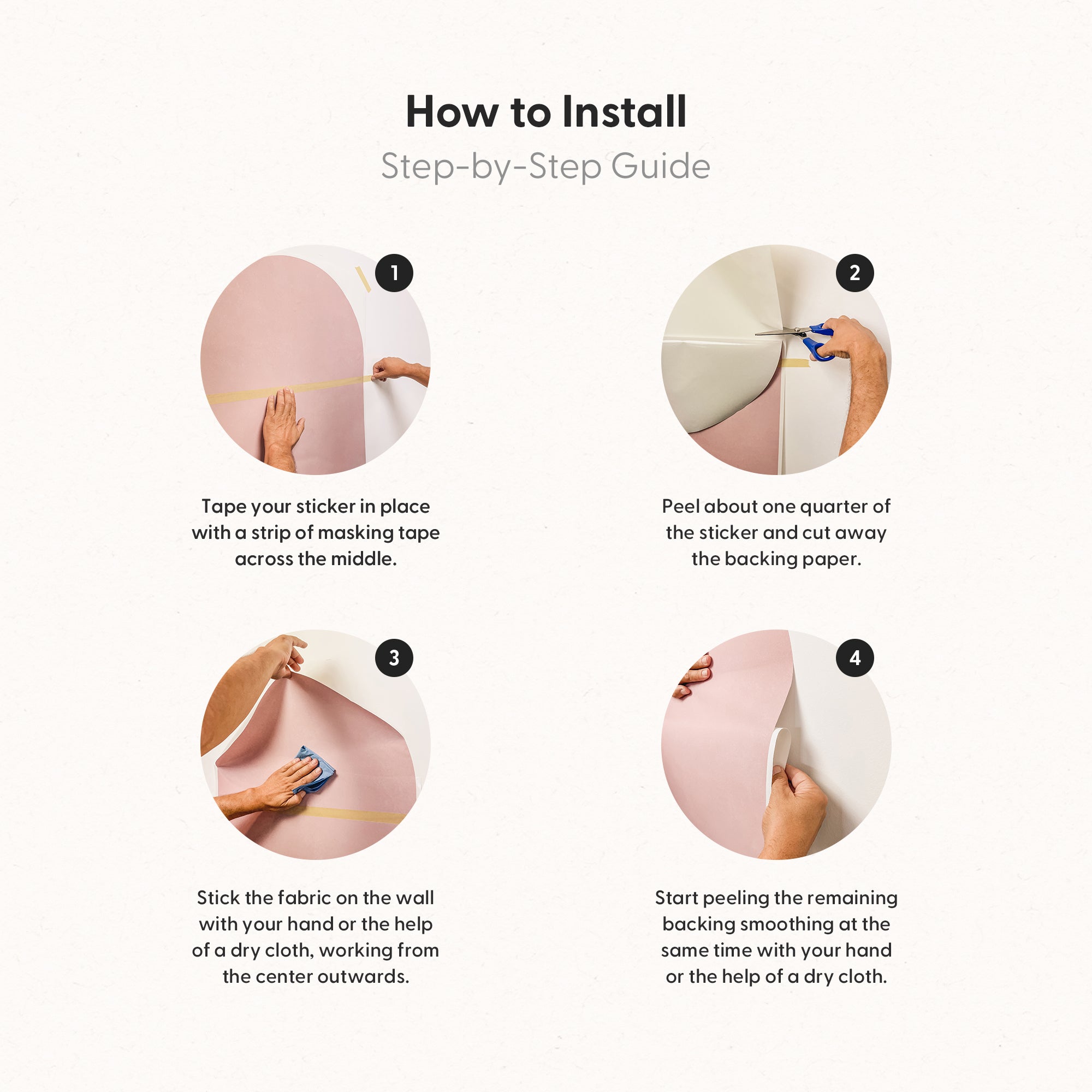 How to Install
Step-by-Step Guide

1

Tape your sticker in place with a strip of masking tape across the middle.

2

Peel about one quarter of the sticker and cut away the backing paper.

3

Stick the fabric on the wall with your hand or the help of a dry cloth, working from the center outwards.

4

Start peeling the remaining backing smoothing at the same time with your hand or the help of a dry cloth.