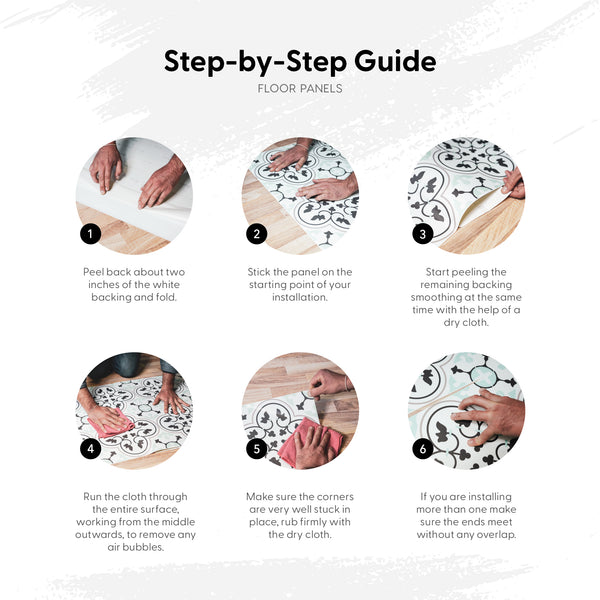 Step-by-Step Guide
FLOOR PANELS

1
Peel back about two inches of the white backing and fold.

2
Stick the panel on the starting point of your installation.

3
Start peeling the remaining backing smoothing at the same time with the help of a dry cloth.

4
Run the cloth through the entire surface, working from the middle outwards, to remove any air bubbles.

5
Make sure the corners are very well stuck in place, rub firmly with the dry cloth.

6
If you are installing more than one make sure the ends meet without any overlap.