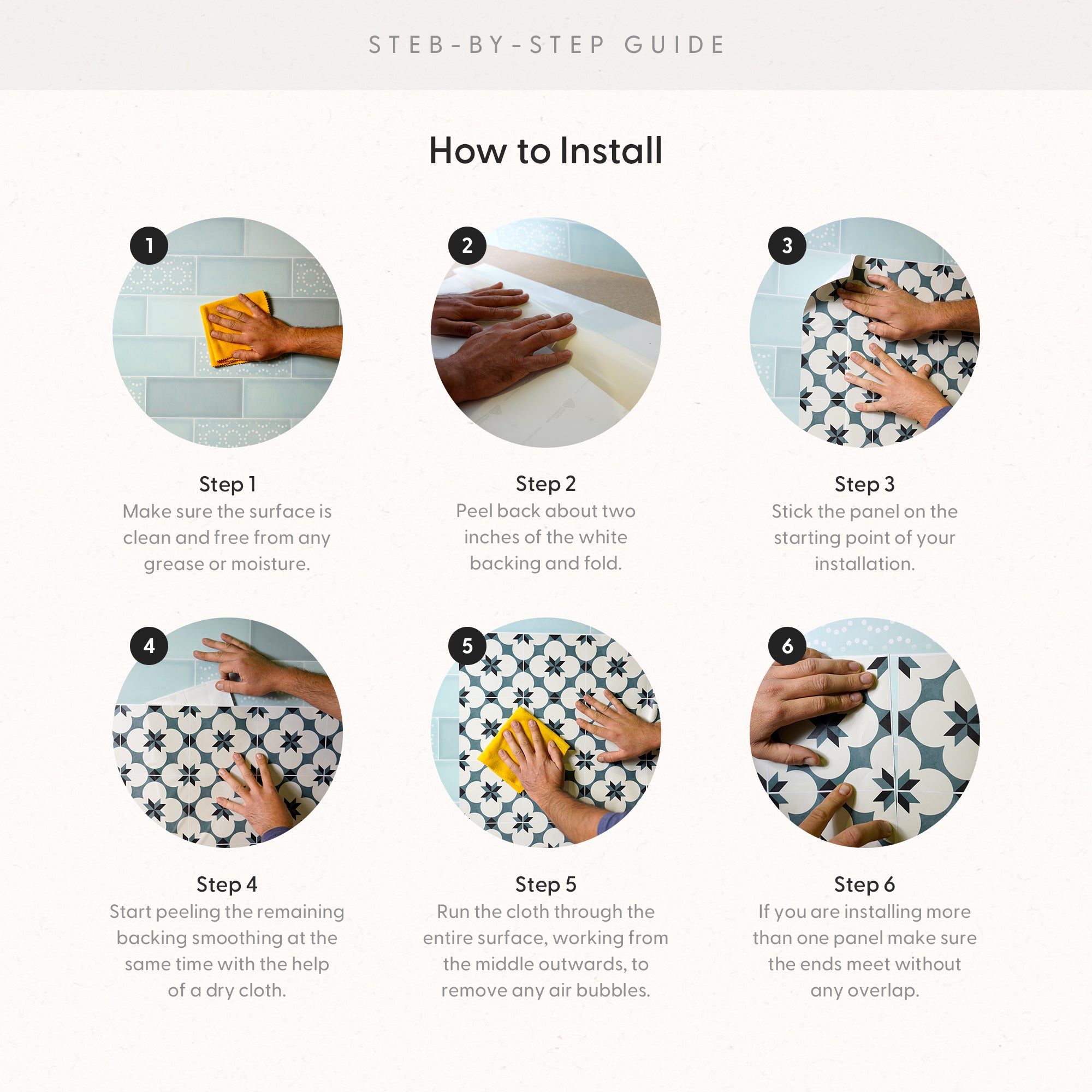 STEB-BY-STEP GUIDE

How to Install

1

Step 1
Make sure the surface is clean and free from any grease or moisture.

2

Step 2
Peel back about two inches of the white backing and fold.

3

Step 3
Stick the panel on the starting point of your installation.

4

Step 4
Start peeling the remaining backing smoothing at the same time with the help of a dry cloth.

5

Step 5
Run the cloth through the entire surface, working from the middle outwards, to remove any air bubbles.

6

Step 6
If you are installing more than one panel make sure the ends meet without any overlap.